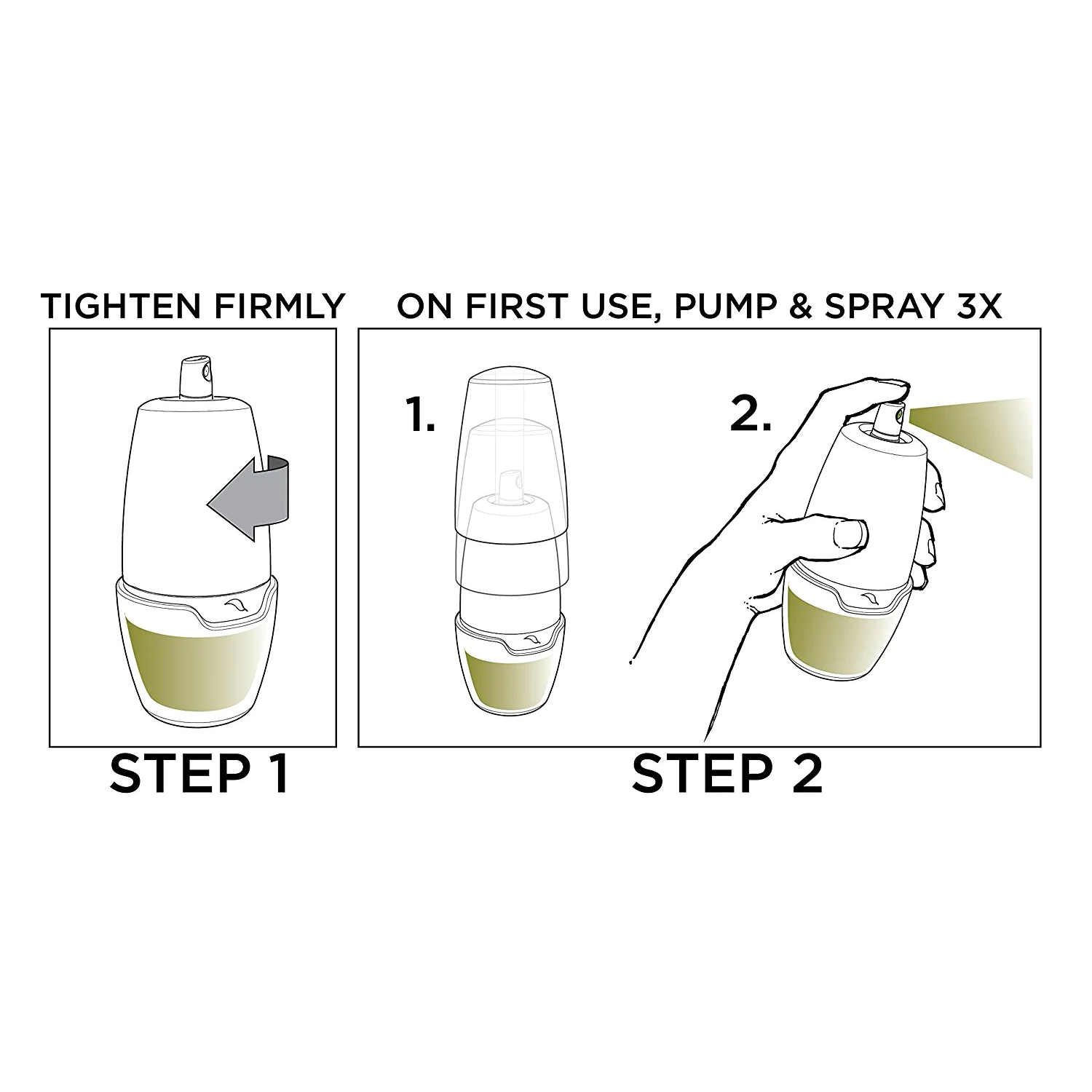 TIGHTEN FIRMLY

STEP 1

ON FIRST USE, PUMP & SPRAY 3X

1.

2.

STEP 2