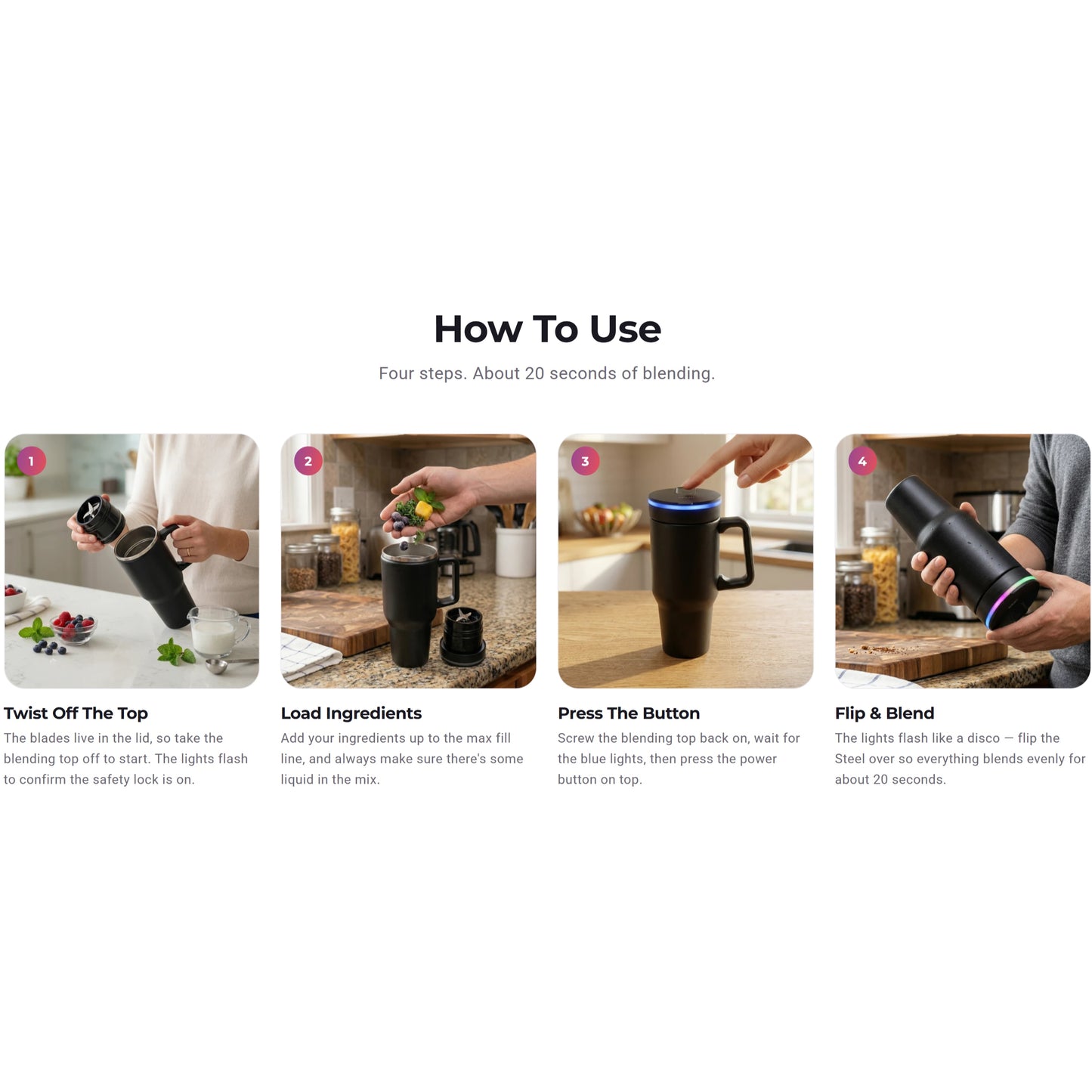 How To Use

Four steps. About 20 seconds of blending.

1

Twist Off The Top

The blades live in the lid, so take the blending top off to start. The lights flash to confirm the safety lock is on.

2

Load Ingredients

Add your ingredients up to the max fill line, and always make sure there's some liquid in the mix.

3

Press The Button

Screw the blending top back on, wait for the blue lights, then press the power button on top.

4

Flip & Blend

The lights flash like a disco — flip the Steel over so everything blends evenly for about 20 seconds.