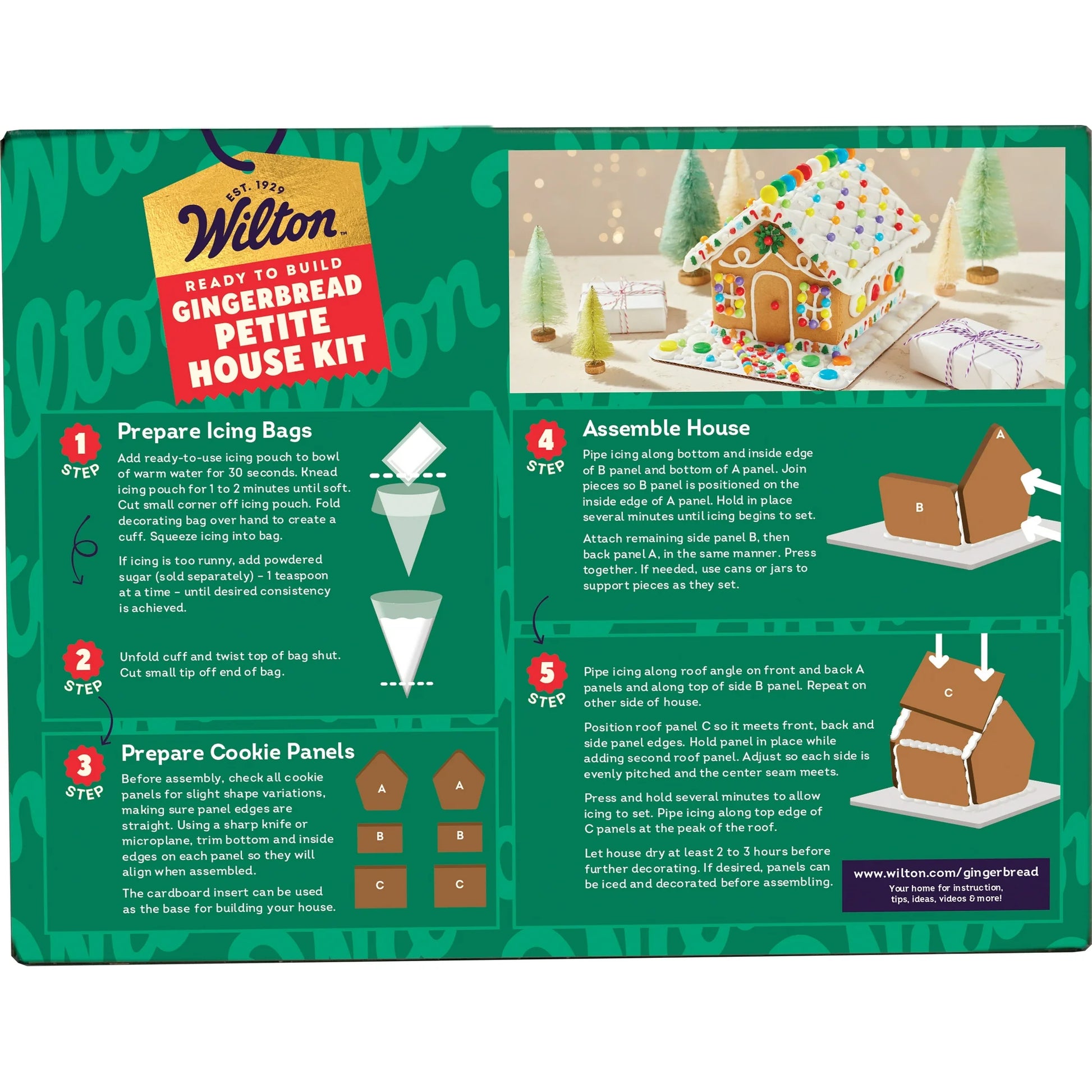 EST. 1929
Wilton™
READY TO BUILD
GINGERBREAD
PETITE
HOUSE KIT

1 STEP
Prepare Icing Bags
Add ready-to-use icing pouch to bowl of warm water for 30 seconds. Knead icing pouch for 1 to 2 minutes until soft. Cut small corner off icing pouch. Fold decorating bag over hand to create a cuff. Squeeze icing into bag.

If icing is too runny, add powdered sugar (sold separately) – 1 teaspoon at a time – until desired consistency is achieved.

2 STEP
Unfold cuff and twist top of bag shut. Cut small tip off end of bag.

3 STEP
Prepare Cookie Panels
Before assembly, check all cookie panels for slight shape variations, making sure panel edges are straight. Using a sharp knife or microplane, trim bottom and inside edges on each panel so they will align when assembled.

The cardboard insert can be used as the base for building your house.

A A
B B
C C

4 STEP
Assemble House
Pipe icing along bottom and inside edge of B panel and bottom of A panel. Join pieces so B panel is positioned on the inside edge of A panel. Hold in place several minutes until icing begins to set.

Attach remaining side panel B, then back panel A, in the same manner. Press together. If needed, use cans or jars to support pieces as they set.

A
B

5 STEP
Pipe icing along roof angle on front and back A panels and along top of side B panel. Repeat on other side of house.

Position roof panel C so it meets front, back and side panel edges. Hold panel in place while adding second roof panel. Adjust so each side is evenly pitched and the center seam meets.

Press and hold several minutes to allow icing to set. Pipe icing along top edge of C panels at the peak of the roof.

Let house dry at least 2 to 3 hours before further decorating. If desired, panels can be iced and decorated before assembling.

C

www.wilton.com/gingerbread
Your home for instruction, tips, ideas, videos & more!