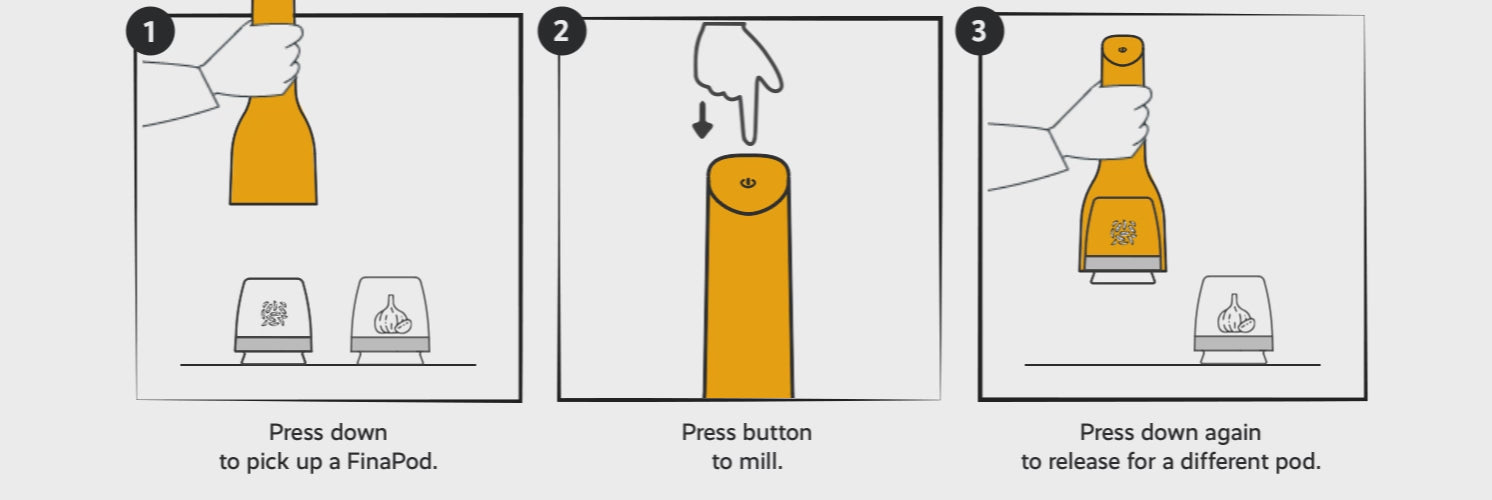 1

Press down
to pick up a FinaPod.

2

Press button
to mill.

3

Press down again
to release for a different pod.