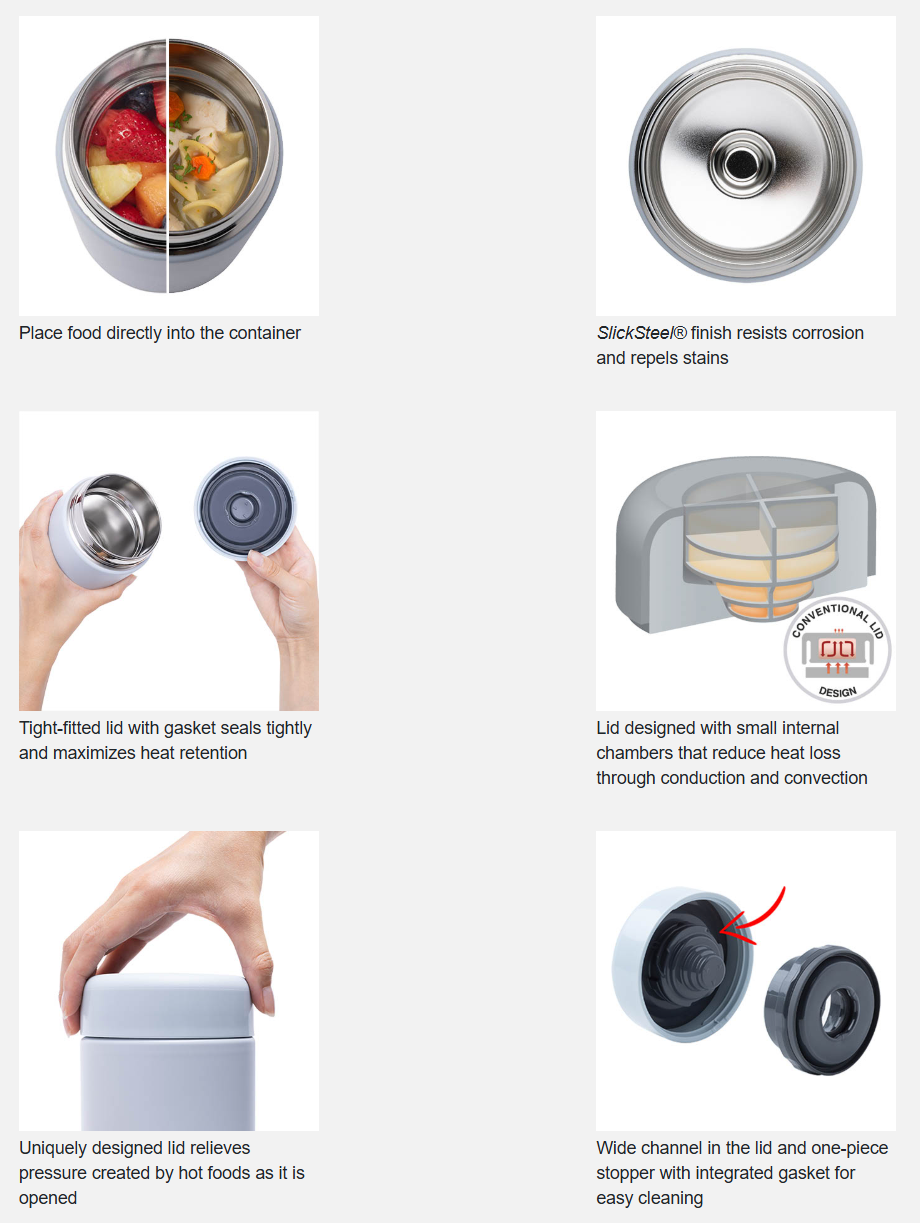 Place food directly into the container

SlickSteel® finish resists corrosion and repels stains

Tight-fitted lid with gasket seals tightly and maximizes heat retention

CONVENTIONAL LID DESIGN

Lid designed with small internal chambers that reduce heat loss through conduction and convection

Uniquely designed lid relieves pressure created by hot foods as it is opened

Wide channel in the lid and one-piece stopper with integrated gasket for easy cleaning